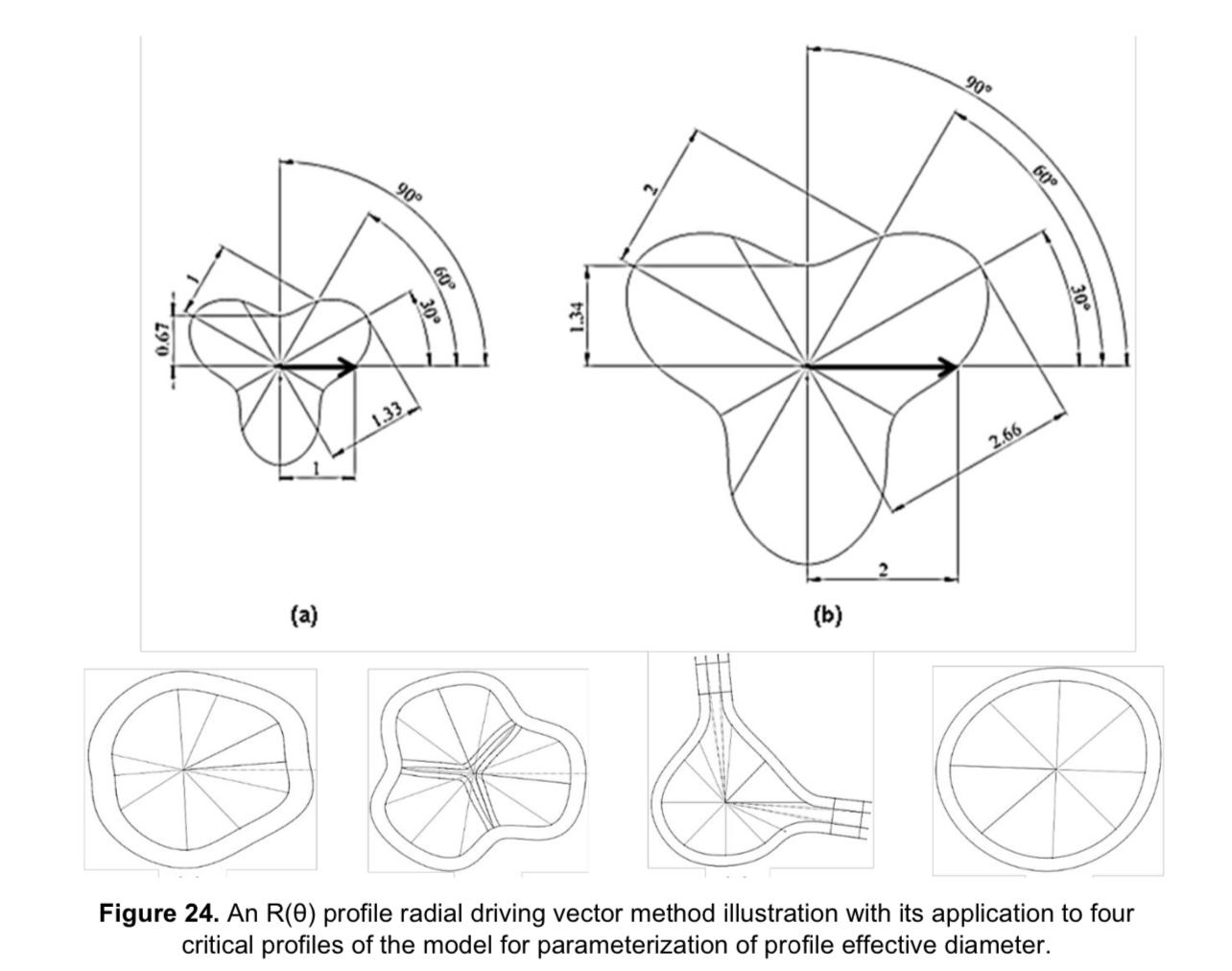 90°
60°
30°
1
0.67
1.33
1
(a)

90°
60°
30°
2
1.34
2.66
2
(b)

**Figure 24.** An R(θ) profile radial driving vector method illustration with its application to four critical profiles of the model for parameterization of profile effective diameter.